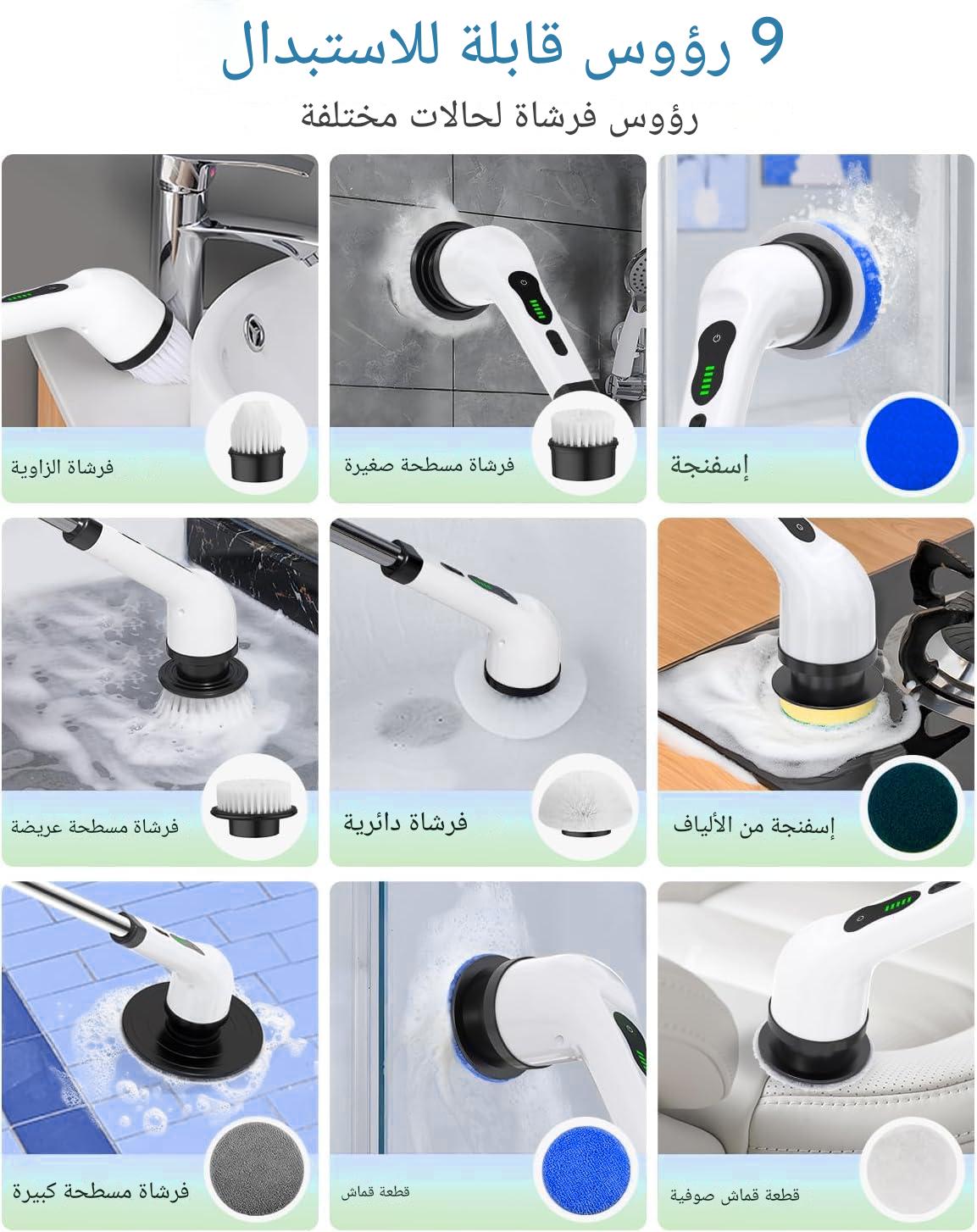 9 رؤوس قابلة للاستبدال

رؤوس فرشاة لحالات مختلفة

إسفنجة

فرشاة مسطحة صغيرة

فرشاة الزاوية

إسفنجة من الألياف

فرشاة دائرية

فرشاة مسطحة عريضة

قطعة قماش صوفية

قطعة قماش

فرشاة مسطحة كبيرة